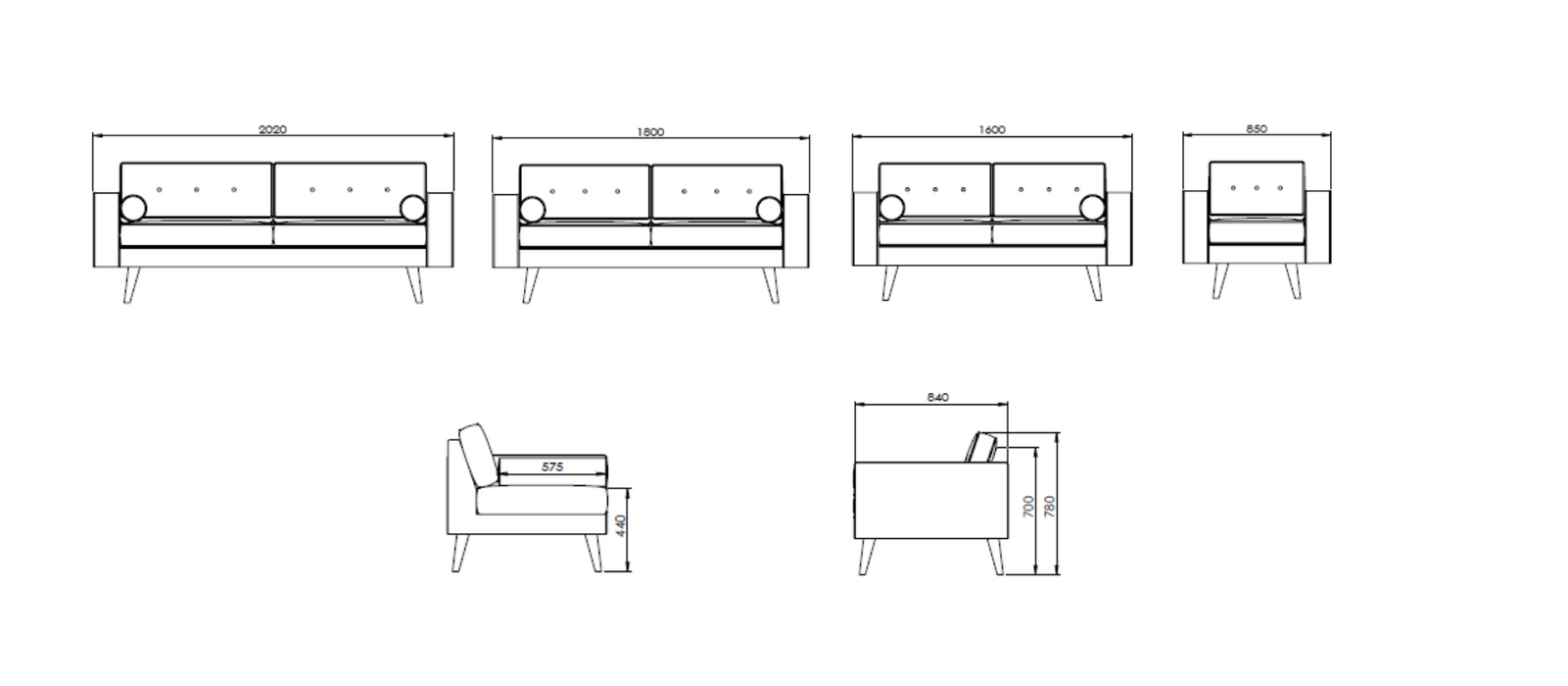 2020

1800

1600

850

575

440

840

700

780